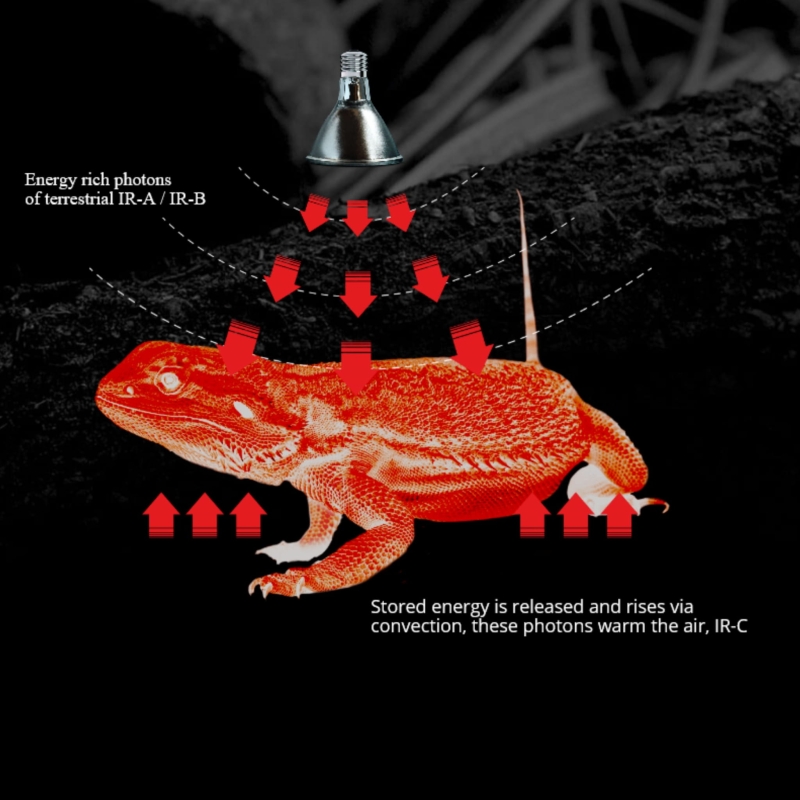 Energy rich photons of terrestrial IR-A / IR-B

Stored energy is released and rises via convection, these photons warm the air, IR-C